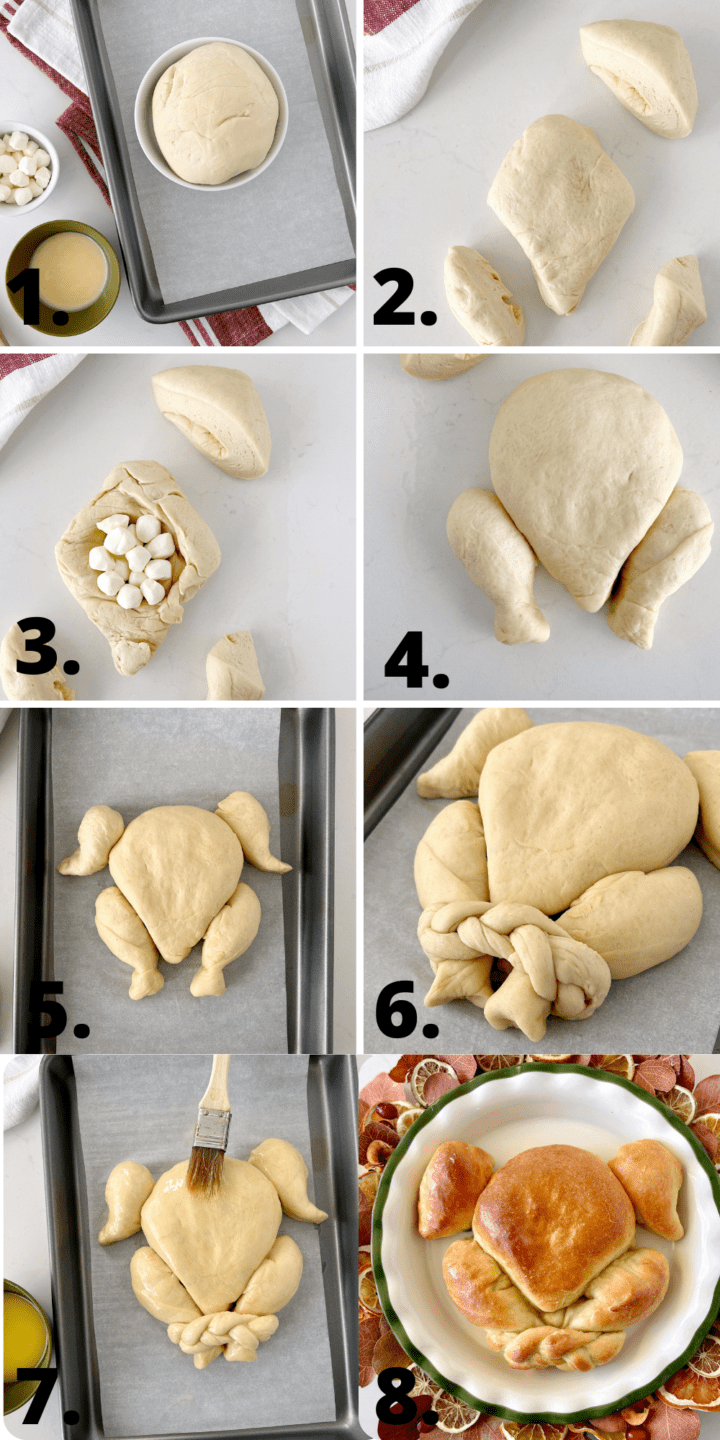 1.
2.
3.
4.
5.
6.
7.
8.